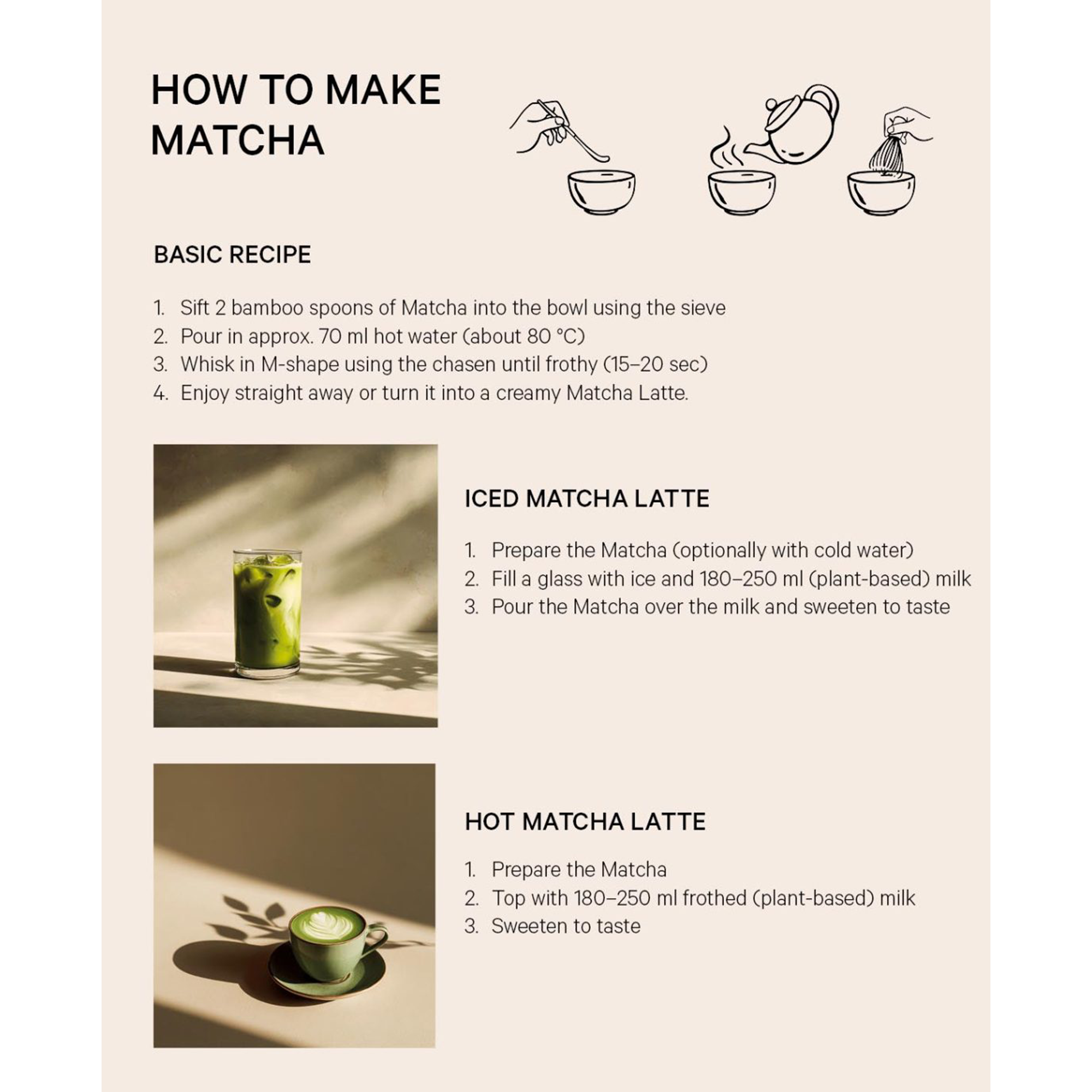 HOW TO MAKE MATCHA

BASIC RECIPE

1. Sift 2 bamboo spoons of Matcha into the bowl using the sieve
2. Pour in approx. 70 ml hot water (about 80 °C)
3. Whisk in M-shape using the chasen until frothy (15–20 sec)
4. Enjoy straight away or turn it into a creamy Matcha Latte.

ICED MATCHA LATTE

1. Prepare the Matcha (optionally with cold water)
2. Fill a glass with ice and 180–250 ml (plant-based) milk
3. Pour the Matcha over the milk and sweeten to taste

HOT MATCHA LATTE

1. Prepare the Matcha
2. Top with 180–250 ml frothed (plant-based) milk
3. Sweeten to taste